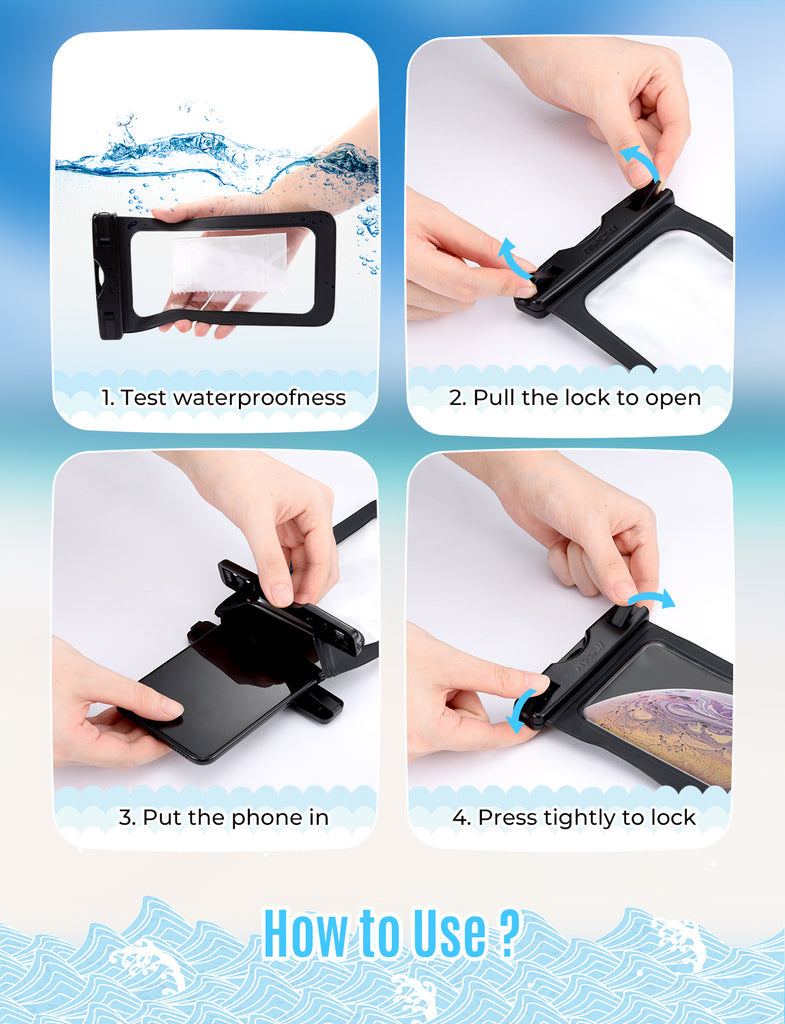 1. Test waterproofness

2. Pull the lock to open

3. Put the phone in

4. Press tightly to lock

How to Use ?